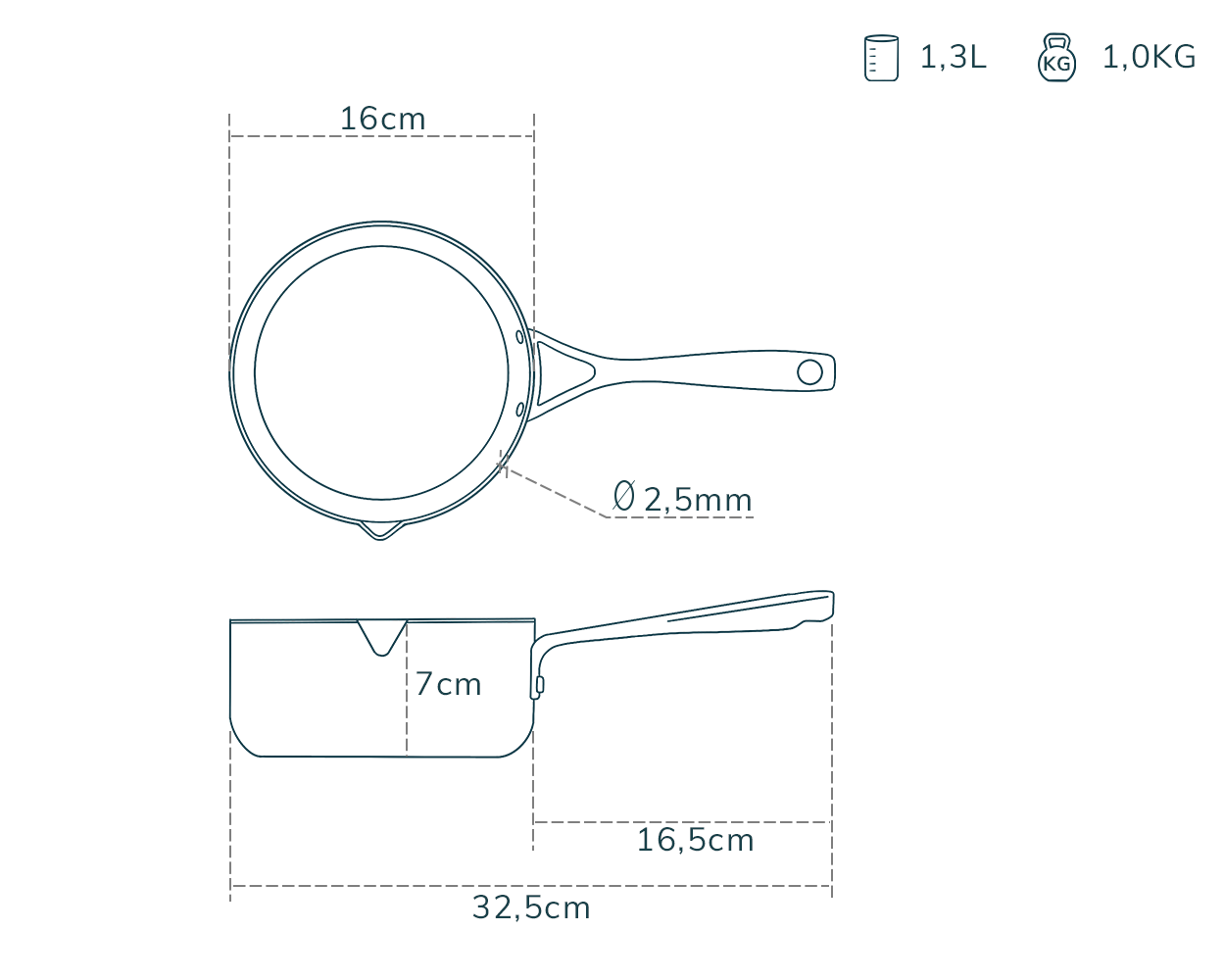 1,3L KG 1,0KG

16cm

Ø 2,5mm

7cm

16,5cm

32,5cm